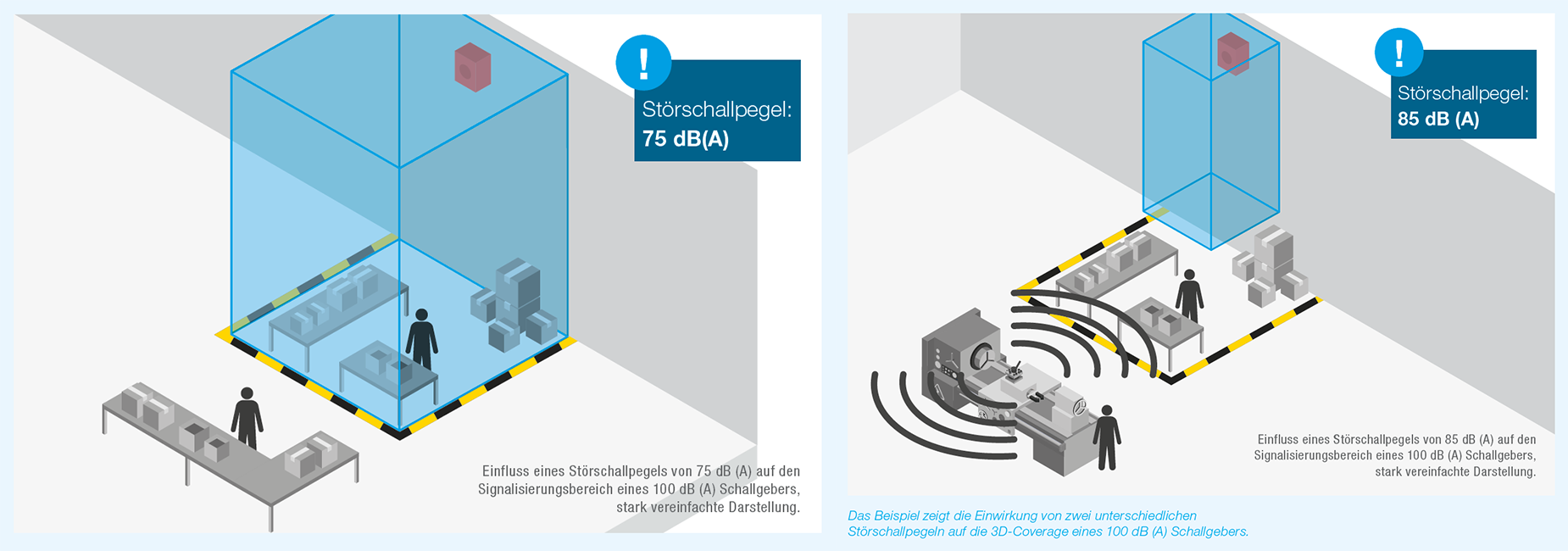 !
Störschallpegel:
75 dB(A)

Einfluss eines Störschallpegels von 75 dB (A) auf den Signalisierungsbereich eines 100 dB (A) Schallgebers, stark vereinfachte Darstellung.

!
Störschallpegel:
85 dB (A)

Einfluss eines Störschallpegels von 85 dB (A) auf den Signalisierungsbereich eines 100 dB (A) Schallgebers, stark vereinfachte Darstellung.

Das Beispiel zeigt die Einwirkung von zwei unterschiedlichen Störschallpegeln auf die 3D-Coverage eines 100 dB (A) Schallgebers.