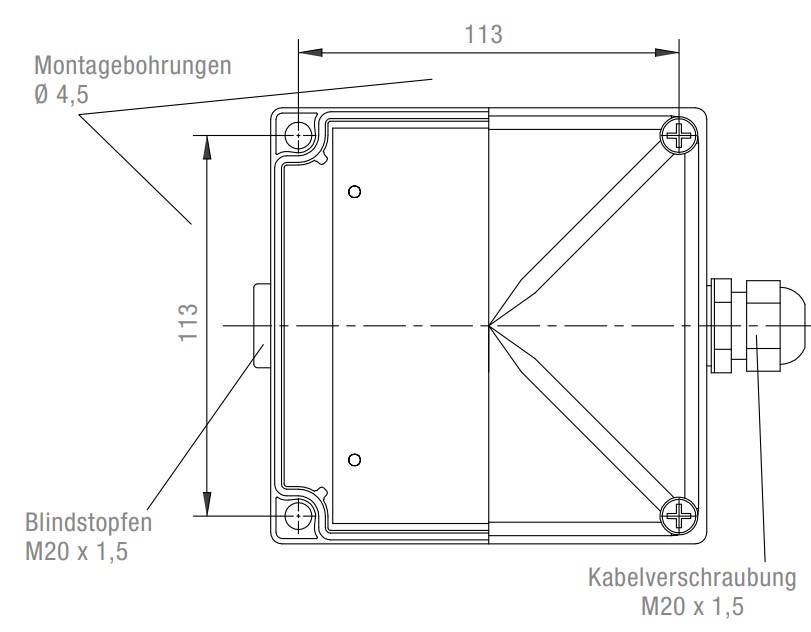 113

Montagebohrungen
Ø 4,5

113

Blindstopfen
M20 x 1,5

Kabelverschraubung
M20 x 1,5