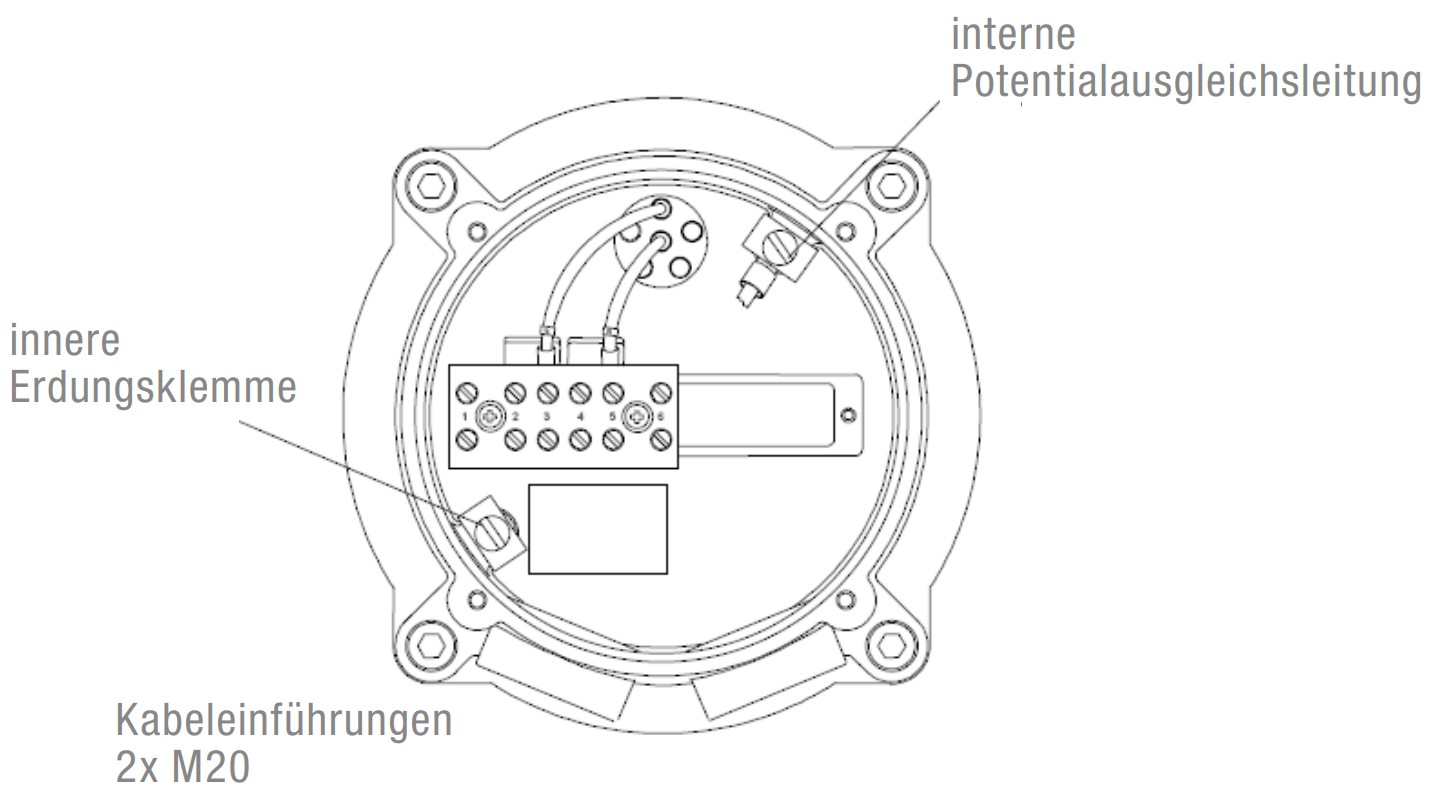 interne
Potentialausgleichsleitung

innere
Erdungsklemme

1 2 3 4 5 6

Kabeleinführungen
2x M20