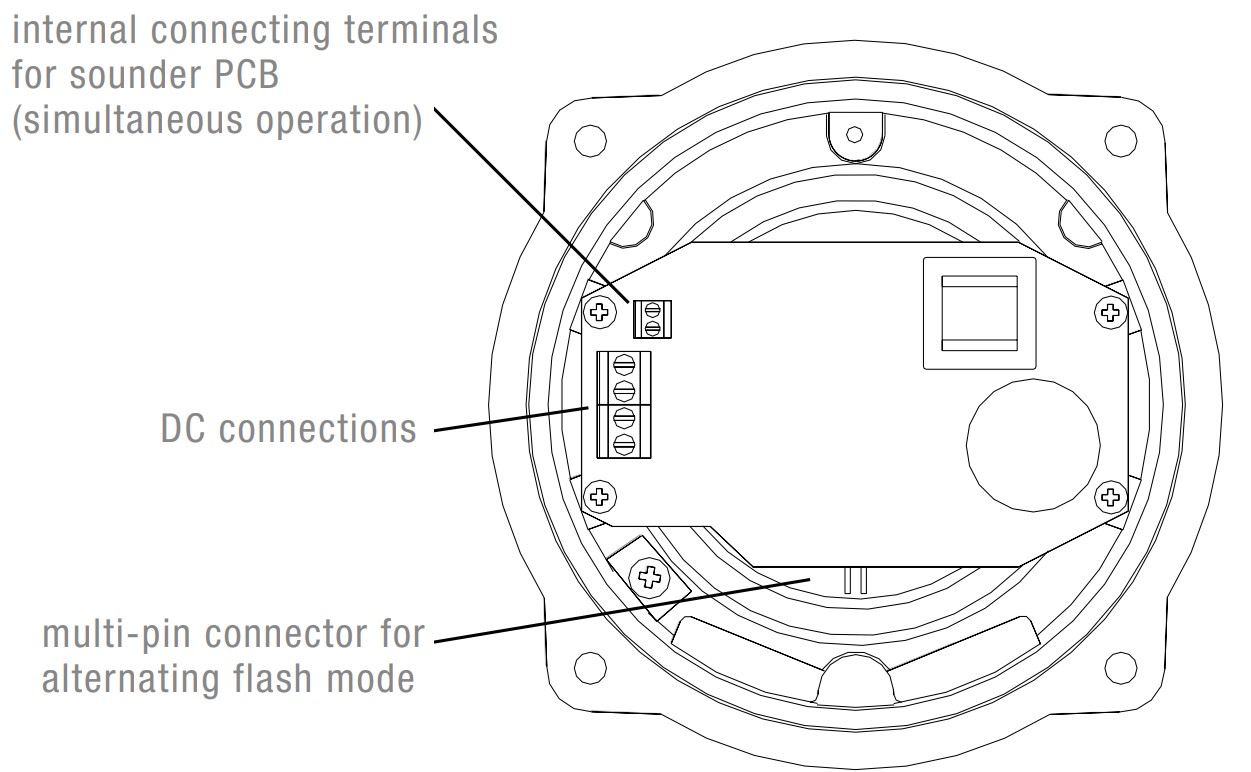 internal connecting terminals for sounder PCB (simultaneous operation)

DC connections

multi-pin connector for alternating flash mode