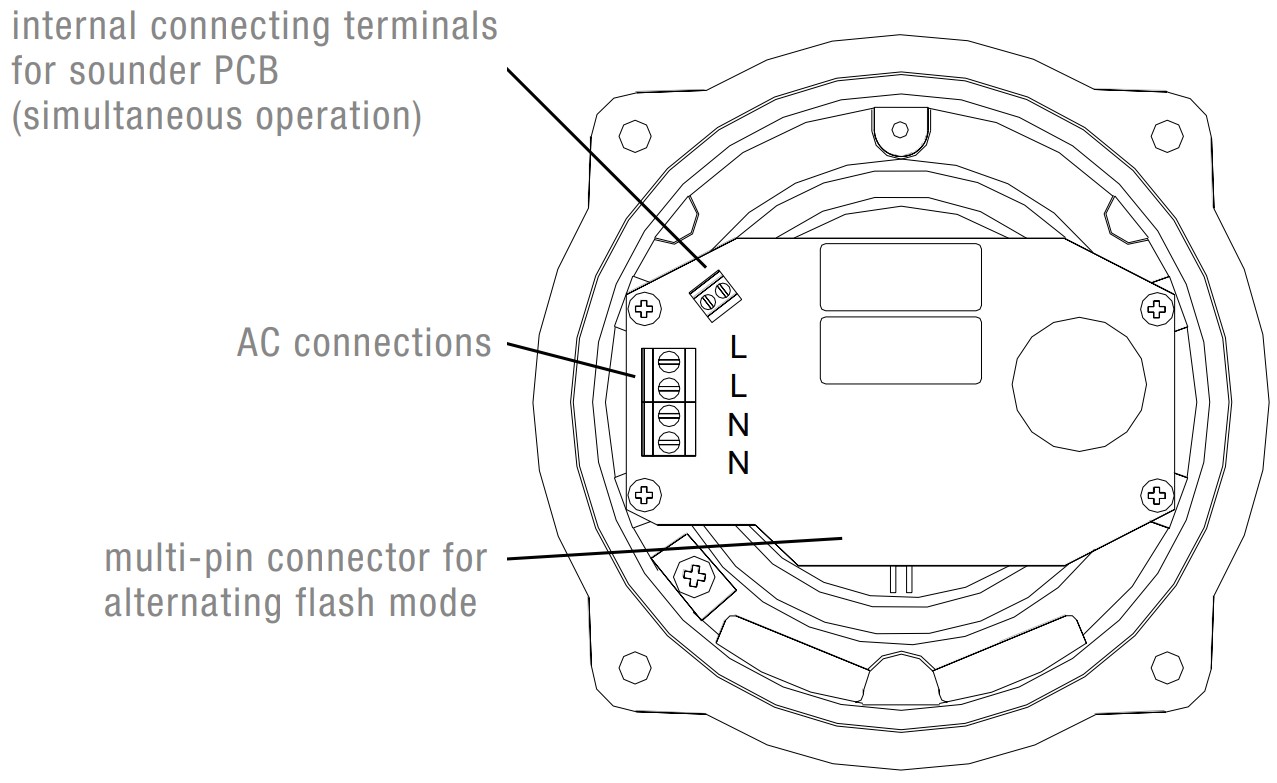 internal connecting terminals for sounder PCB (simultaneous operation)

AC connections

L
L
N
N

multi-pin connector for alternating flash mode