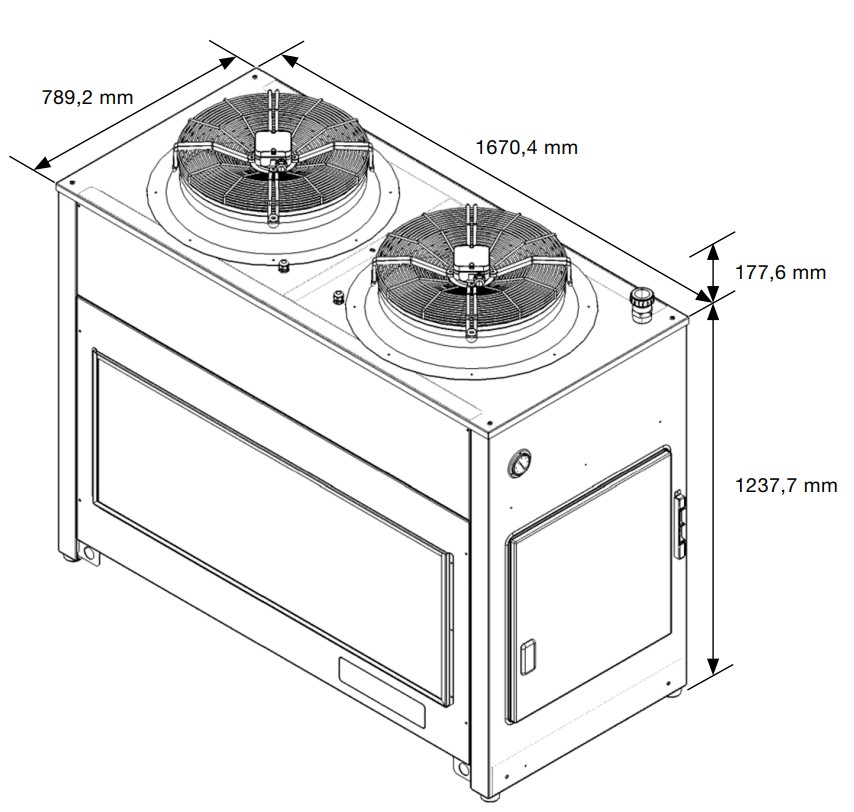 789,2 mm

1670,4 mm

177,6 mm

1237,7 mm