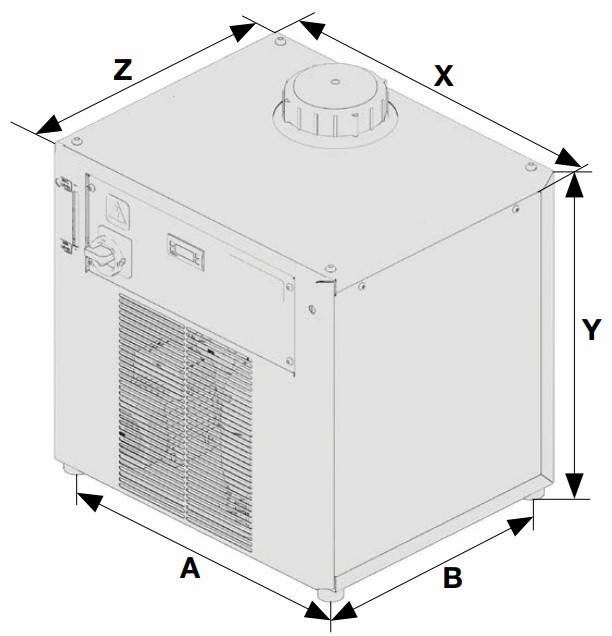 Z
X
Y
A
B